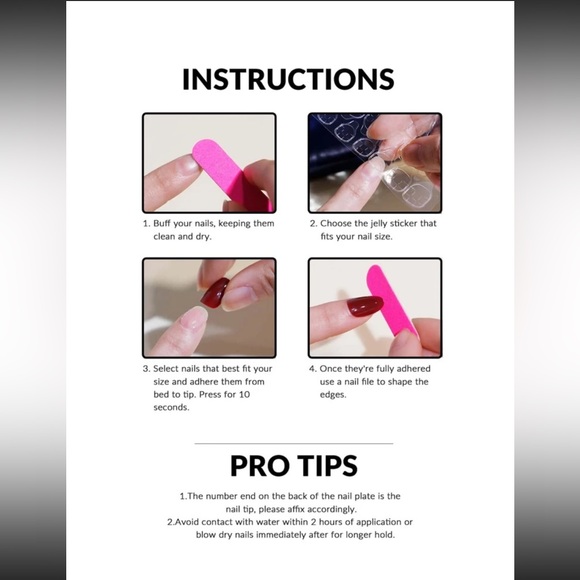 INSTRUCTIONS

1. Buff your nails, keeping them clean and dry.

2. Choose the jelly sticker that fits your nail size.

3. Select nails that best fit your size and adhere them from bed to tip. Press for 10 seconds.

4. Once they're fully adhered use a nail file to shape the edges.

PRO TIPS

1.The number end on the back of the nail plate is the nail tip, please affix accordingly.
2.Avoid contact with water within 2 hours of application or blow dry nails immediately after for longer hold.